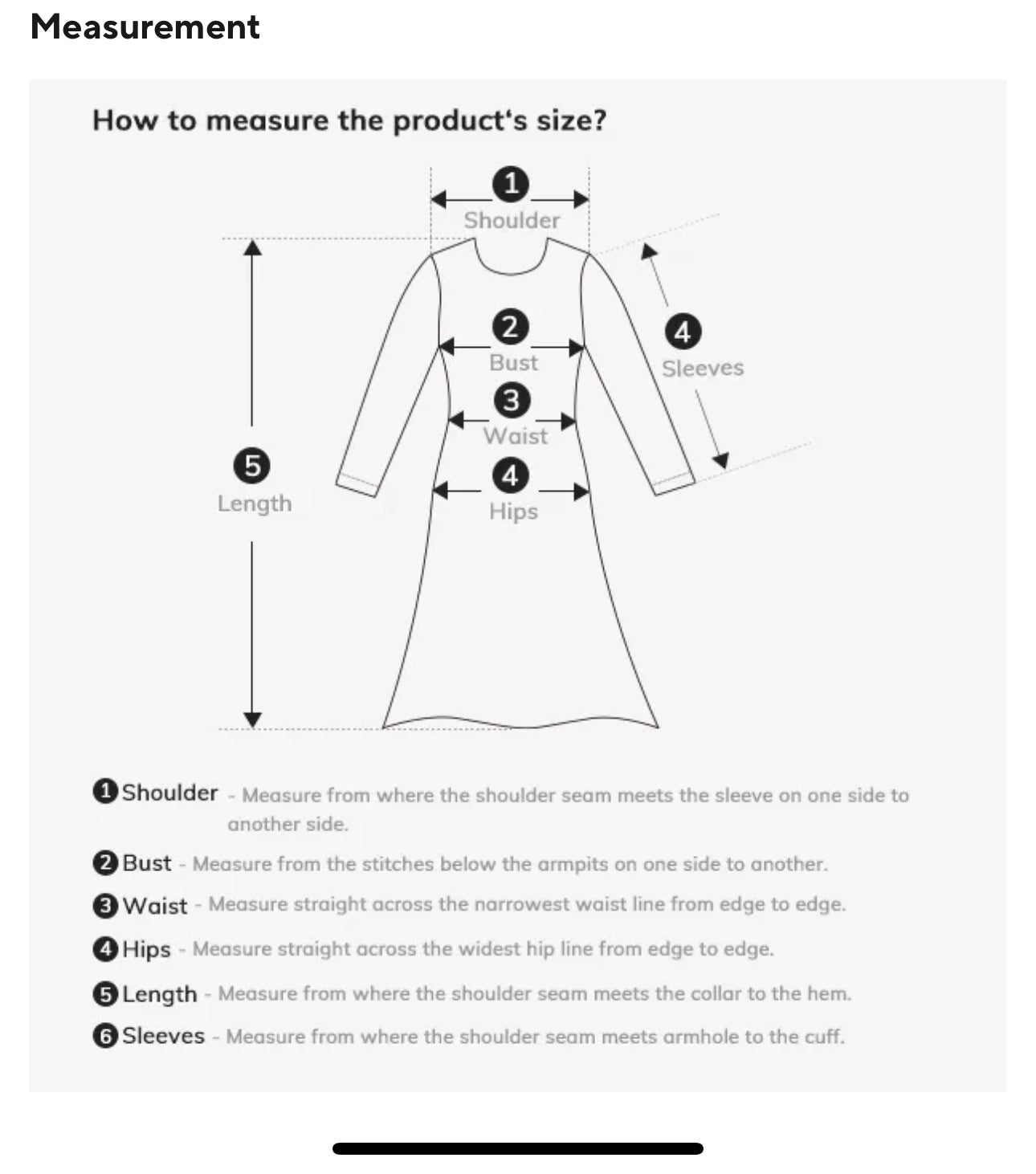 Measurement

How to measure the product's size?

1
Shoulder

2
Bust

3
Waist

4
Hips

4
Sleeves

5
Length

1 Shoulder - Measure from where the shoulder seam meets the sleeve on one side to another side.

2 Bust - Measure from the stitches below the armpits on one side to another.

3 Waist - Measure straight across the narrowest waist line from edge to edge.

4 Hips - Measure straight across the widest hip line from edge to edge.

5 Length - Measure from where the shoulder seam meets the collar to the hem.

6 Sleeves - Measure from where the shoulder seam meets armhole to the cuff.